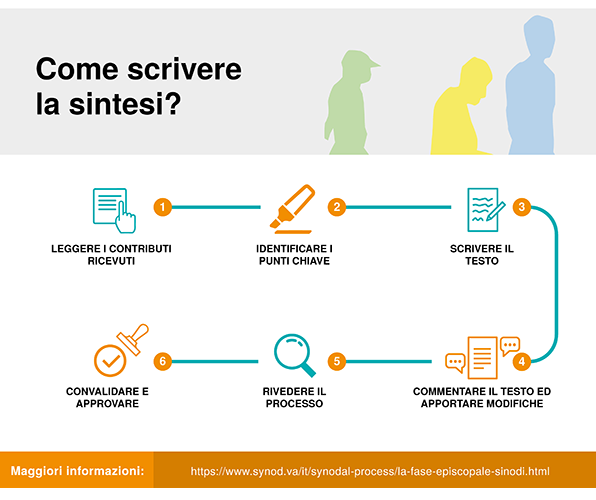 Come scrivere la sintesi?

1
LEGGERE I CONTRIBUTI RICEVUTI

2
IDENTIFICARE I PUNTI CHIAVE

3
SCRIVERE IL TESTO

4
COMMENTARE IL TESTO ED APPORTARE MODIFICHE

5
RIVEDERE IL PROCESSO

6
CONVALIDARE E APPROVARE

Maggiori informazioni: https://www.synod.va/it/synodal-process/la-fase-episcopale-sinodi.html