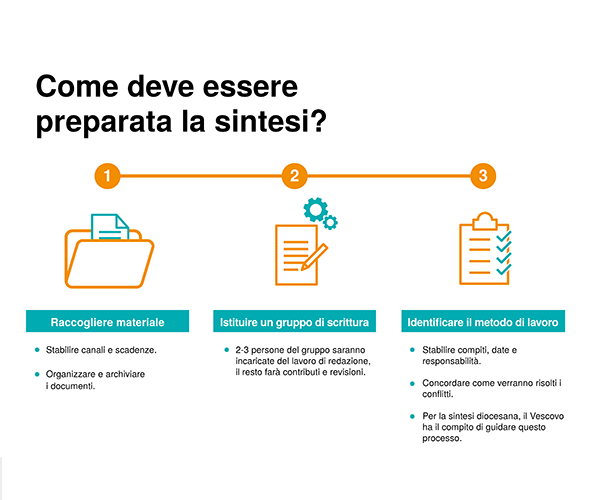 Come deve essere preparata la sintesi?

1

2

3

Raccogliere materiale

- Stabilire canali e scadenze.
- Organizzare e archiviare i documenti.

Istituire un gruppo di scrittura

- 2-3 persone del gruppo saranno incaricate del lavoro di redazione, il resto farà contributi e revisioni.

Identificare il metodo di lavoro

- Stabilire compiti, date e responsabilità.
- Concordare come verranno risolti i conflitti.
- Per la sintesi diocesana, il Vescovo ha il compito di guidare questo processo.