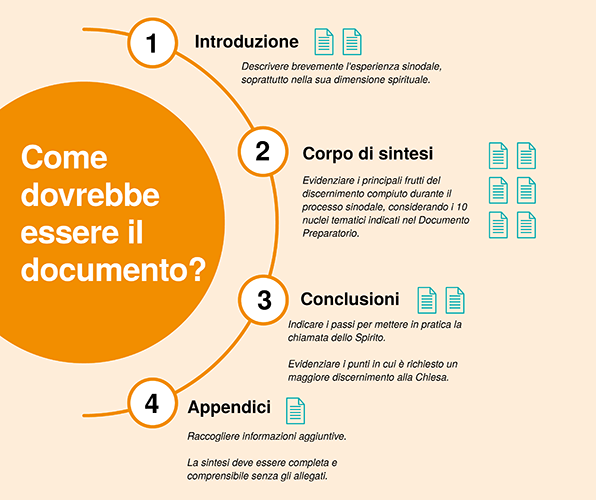 Come dovrebbe essere il documento?

1

Introduzione

Descrivere brevemente l'esperienza sinodale, soprattutto nella sua dimensione spirituale.

2

Corpo di sintesi

Evidenziare i principali frutti del discernimento compiuto durante il processo sinodale, considerando i 10 nuclei tematici indicati nel Documento Preparatorio.

3

Conclusioni

Indicare i passi per mettere in pratica la chiamata dello Spirito.

Evidenziare i punti in cui è richiesto un maggiore discernimento alla Chiesa.

4

Appendici

Raccogliere informazioni aggiuntive.

La sintesi deve essere completa e comprensibile senza gli allegati.