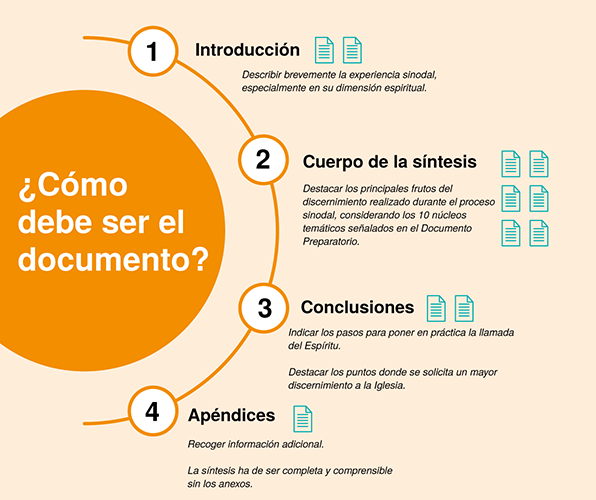 ¿Cómo debe ser el documento?

1 Introducción

Describir brevemente la experiencia sinodal, especialmente en su dimensión espiritual.

2 Cuerpo de la síntesis

Destacar los principales frutos del discernimiento realizado durante el proceso sinodal, considerando los 10 núcleos temáticos señalados en el Documento Preparatorio.

3 Conclusiones

Indicar los pasos para poner en práctica la llamada del Espíritu.

Destacar los puntos donde se solicita un mayor discernimiento a la Iglesia.

4 Apéndices

Recoger información adicional.

La síntesis ha de ser completa y comprensible sin los anexos.