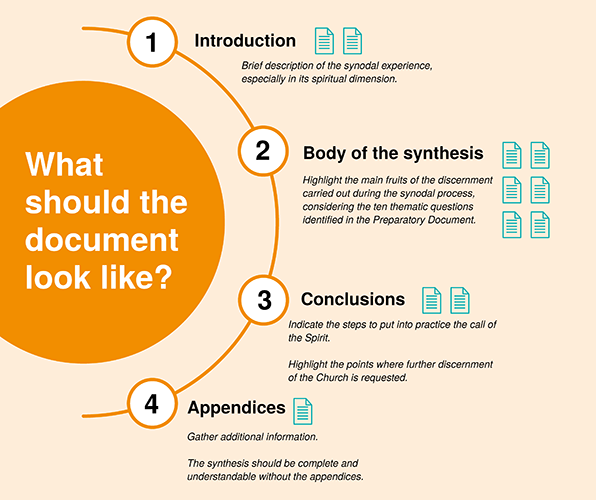 What should the document look like?

1

Introduction

Brief description of the synodal experience, especially in its spiritual dimension.

2

Body of the synthesis

Highlight the main fruits of the discernment carried out during the synodal process, considering the ten thematic questions identified in the Preparatory Document.

3

Conclusions

Indicate the steps to put into practice the call of the Spirit.

Highlight the points where further discernment of the Church is requested.

4

Appendices

Gather additional information.

The synthesis should be complete and understandable without the appendices.