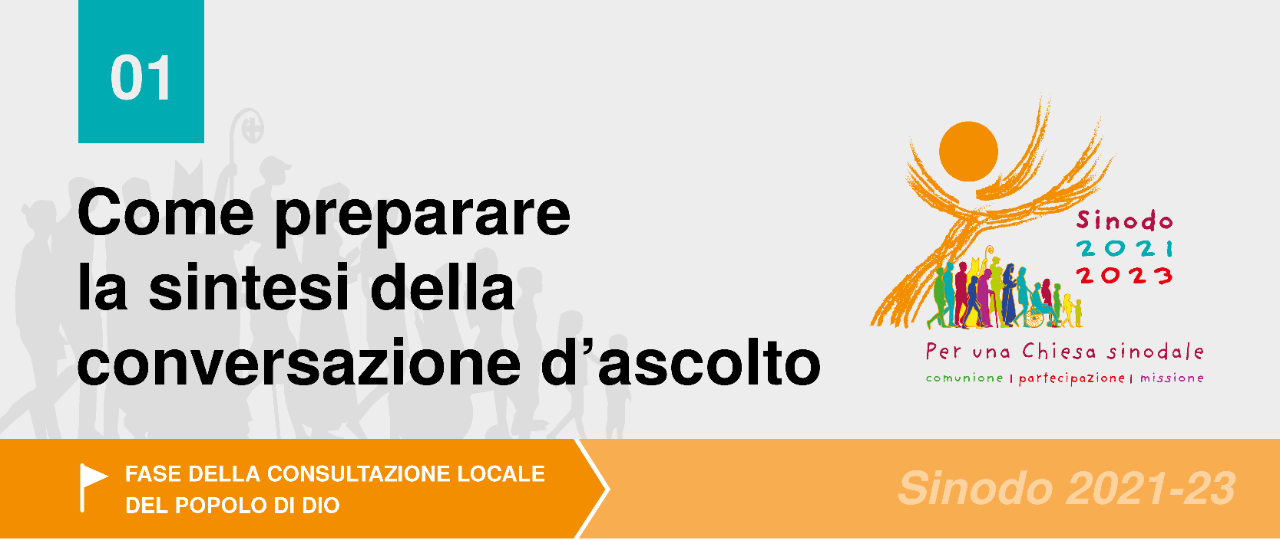 01

Come preparare la sintesi della conversazione d’ascolto

Sinodo
2021
2023

Per una Chiesa sinodale
comunione | partecipazione | missione

FASE DELLA CONSULTAZIONE LOCALE DEL POPOLO DI DIO

Sinodo 2021-23