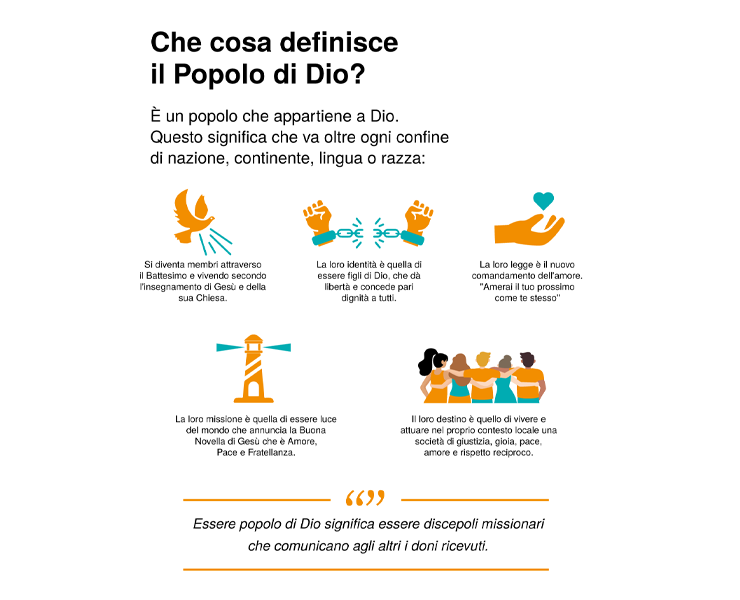 Che cosa definisce il Popolo di Dio?

È un popolo che appartiene a Dio. Questo significa che va oltre ogni confine di nazione, continente, lingua o razza:

Si diventa membri attraverso il Battesimo e vivendo secondo l'insegnamento di Gesù e della sua Chiesa.

La loro identità è quella di essere figli di Dio, che dà libertà e concede pari dignità a tutti.

La loro legge è il nuovo comandamento dell'amore. "Amerai il tuo prossimo come te stesso"

La loro missione è quella di essere luce del mondo che annuncia la Buona Novella di Gesù che è Amore, Pace e Fratellanza.

Il loro destino è quello di vivere e attuare nel proprio contesto locale una società di giustizia, gioia, pace, amore e rispetto reciproco.

“”

Essere popolo di Dio significa essere discepoli missionari che comunicano agli altri i doni ricevuti.