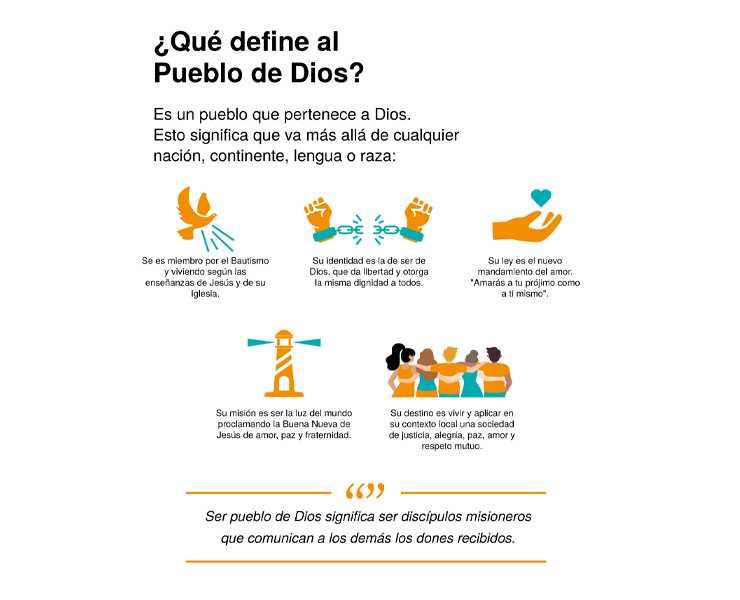 ¿Qué define al Pueblo de Dios?

Es un pueblo que pertenece a Dios. Esto significa que va más allá de cualquier nación, continente, lengua o raza:

Se es miembro por el Bautismo y viviendo según las enseñanzas de Jesús y de su Iglesia.

Su identidad es la de ser de Dios, que da libertad y otorga la misma dignidad a todos.

Su ley es el nuevo mandamiento del amor. "Amarás a tu prójimo como a ti mismo".

Su misión es ser la luz del mundo proclamando la Buena Nueva de Jesús de amor, paz y fraternidad.

Su destino es vivir y aplicar en su contexto local una sociedad de justicia, alegría, paz, amor y respeto mutuo.

“”

Ser pueblo de Dios significa ser discípulos misioneros que comunican a los demás los dones recibidos.