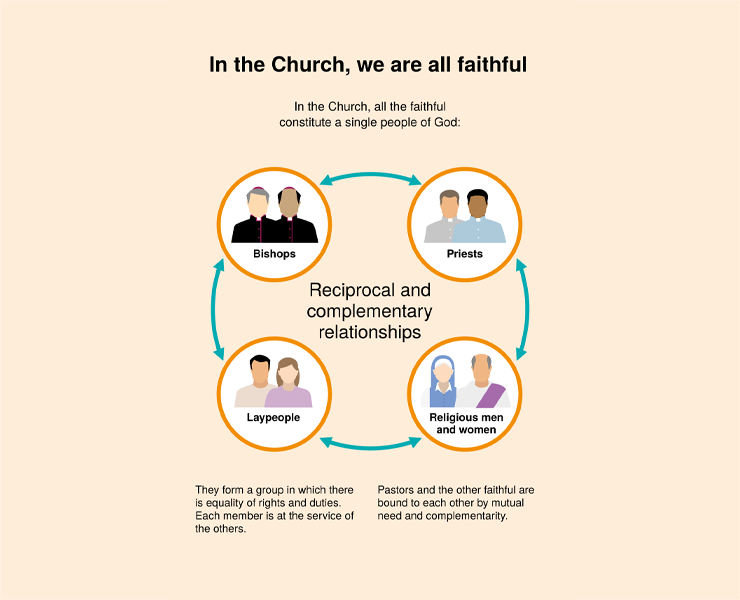 In the Church, we are all faithful

In the Church, all the faithful constitute a single people of God:

Bishops

Priests

Reciprocal and complementary relationships

Laypeople

Religious men and women

They form a group in which there is equality of rights and duties. Each member is at the service of the others.

Pastors and the other faithful are bound to each other by mutual need and complementarity.