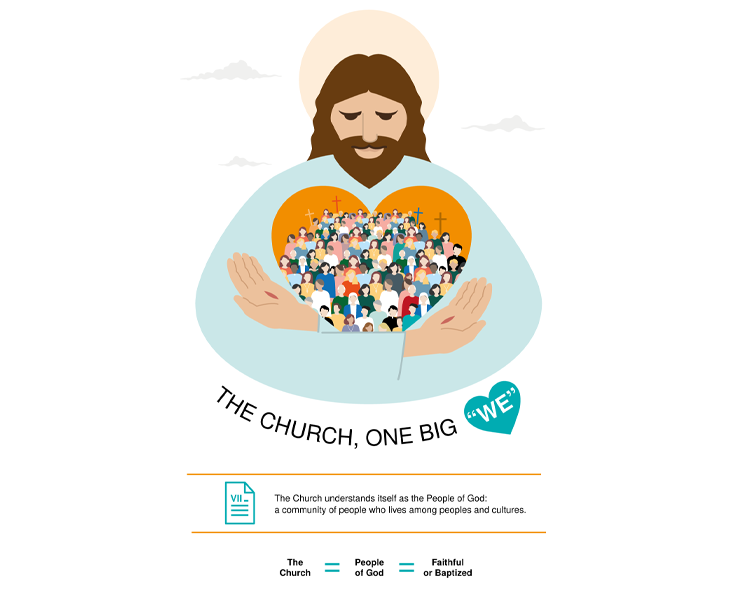 THE CHURCH, ONE BIG "WE"

VII

The Church understands itself as the People of God: a community of people who lives among peoples and cultures.

The Church = People of God = Faithful or Baptized