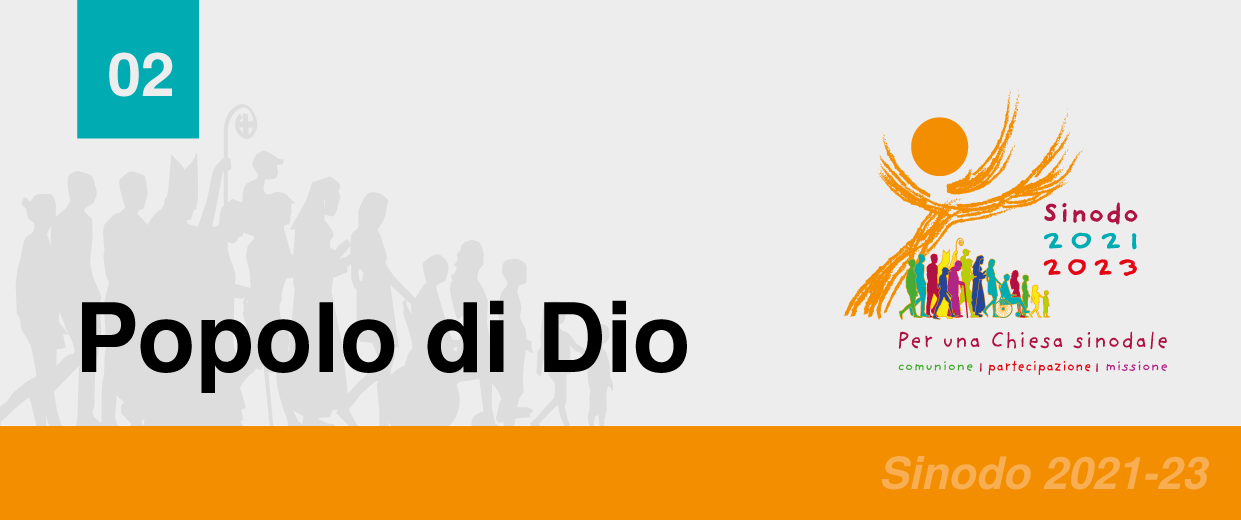 02

Popolo di Dio

Sinodo
2021
2023

Per una Chiesa sinodale
comunione | partecipazione | missione

Sinodo 2021-23