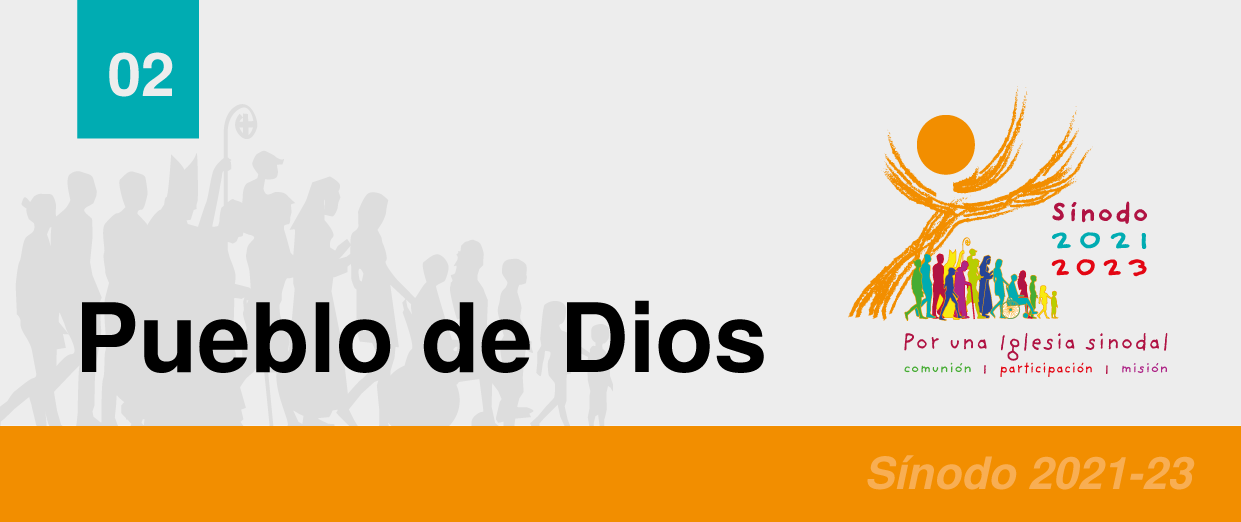 02

Pueblo de Dios

Sínodo
2021
2023

Por una Iglesia sinodal
comunión | participación | misión

Sínodo 2021-23